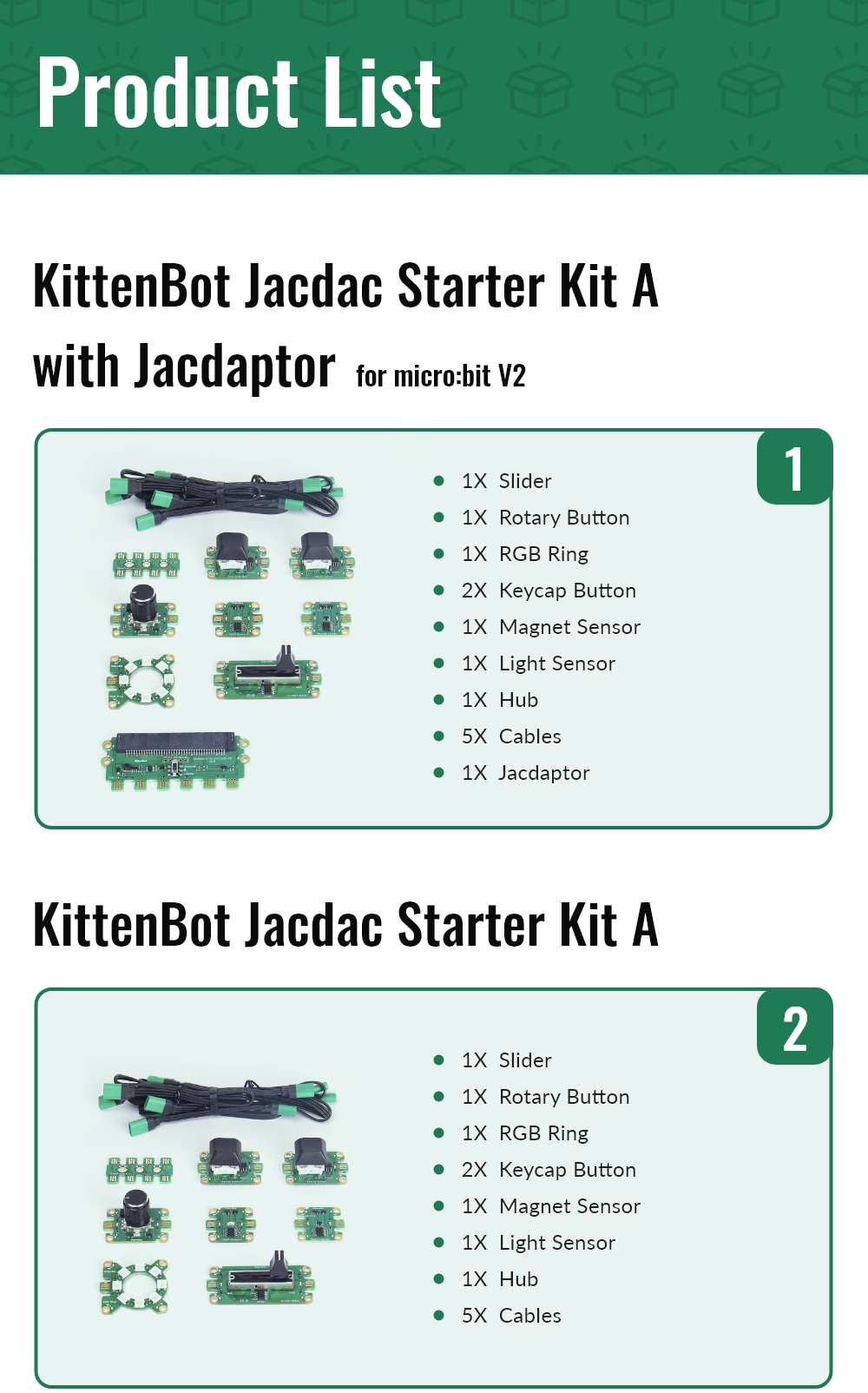 Product List

KittenBot Jacdac Starter Kit A with Jacdaptor for micro:bit V2

1

- 1X Slider
- 1X Rotary Button
- 1X RGB Ring
- 2X Keycap Button
- 1X Magnet Sensor
- 1X Light Sensor
- 1X Hub
- 5X Cables
- 1X Jacdaptor

KittenBot Jacdac Starter Kit A

2

- 1X Slider
- 1X Rotary Button
- 1X RGB Ring
- 2X Keycap Button
- 1X Magnet Sensor
- 1X Light Sensor
- 1X Hub
- 5X Cables