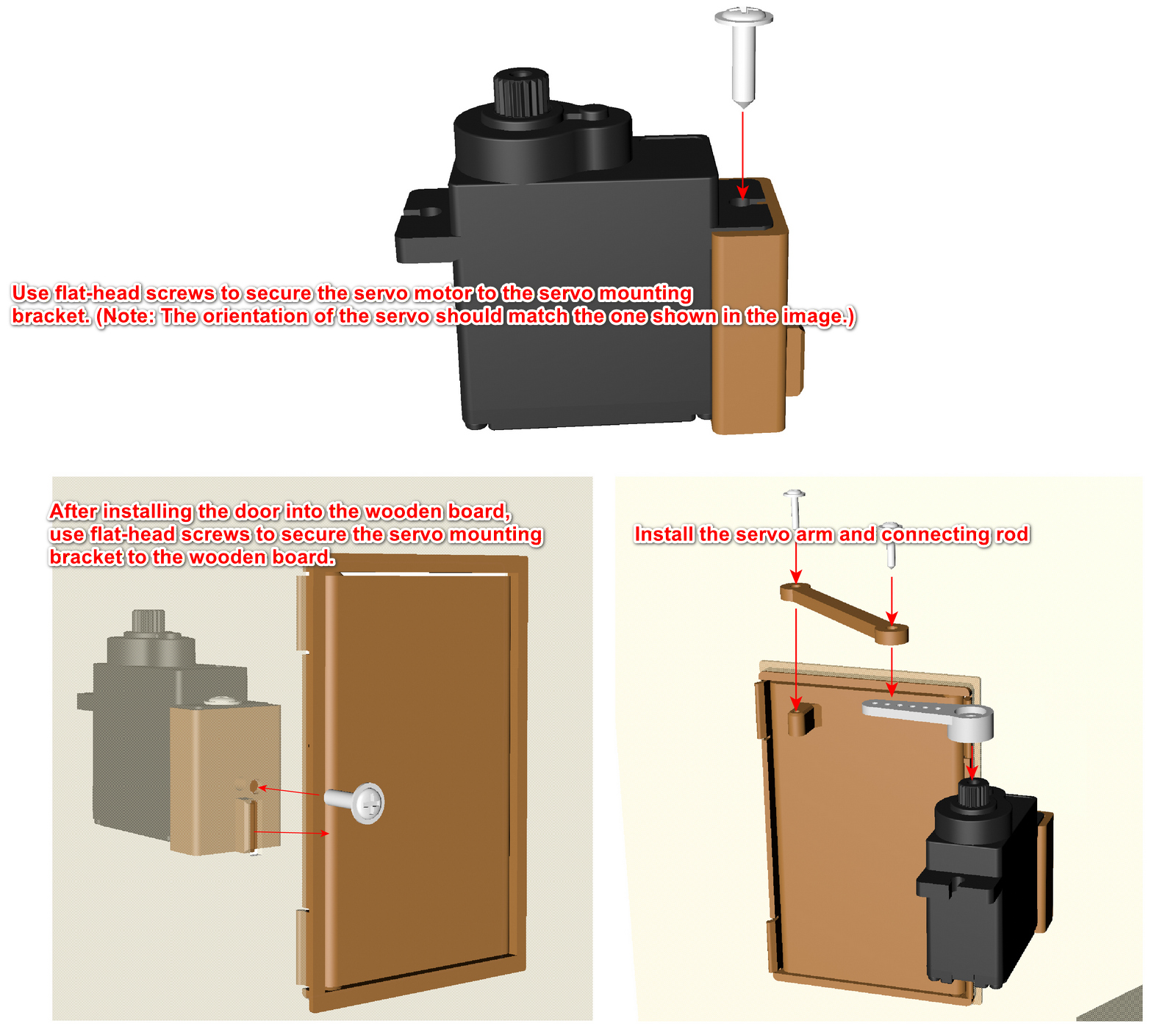 Use flat-head screws to secure the servo motor to the servo mounting bracket. (Note: The orientation of the servo should match the one shown in the image.)

After installing the door into the wooden board, use flat-head screws to secure the servo mounting bracket to the wooden board.

Install the servo arm and connecting rod